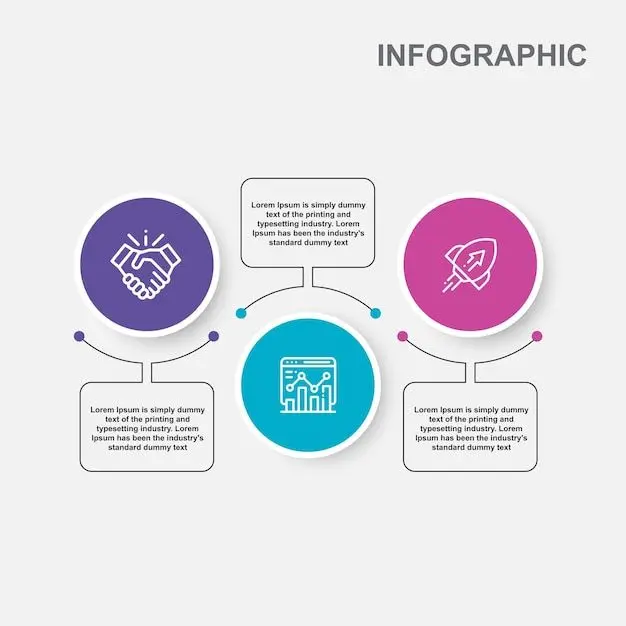 INFOGRAPHIC

Lorem Ipsum is simply dummy text of the printing and typesetting industry. Lorem Ipsum has been the industry's standard dummy text

Lorem Ipsum is simply dummy text of the printing and typesetting industry. Lorem Ipsum has been the industry's standard dummy text

Lorem Ipsum is simply dummy text of the printing and typesetting industry. Lorem Ipsum has been the industry's standard dummy text